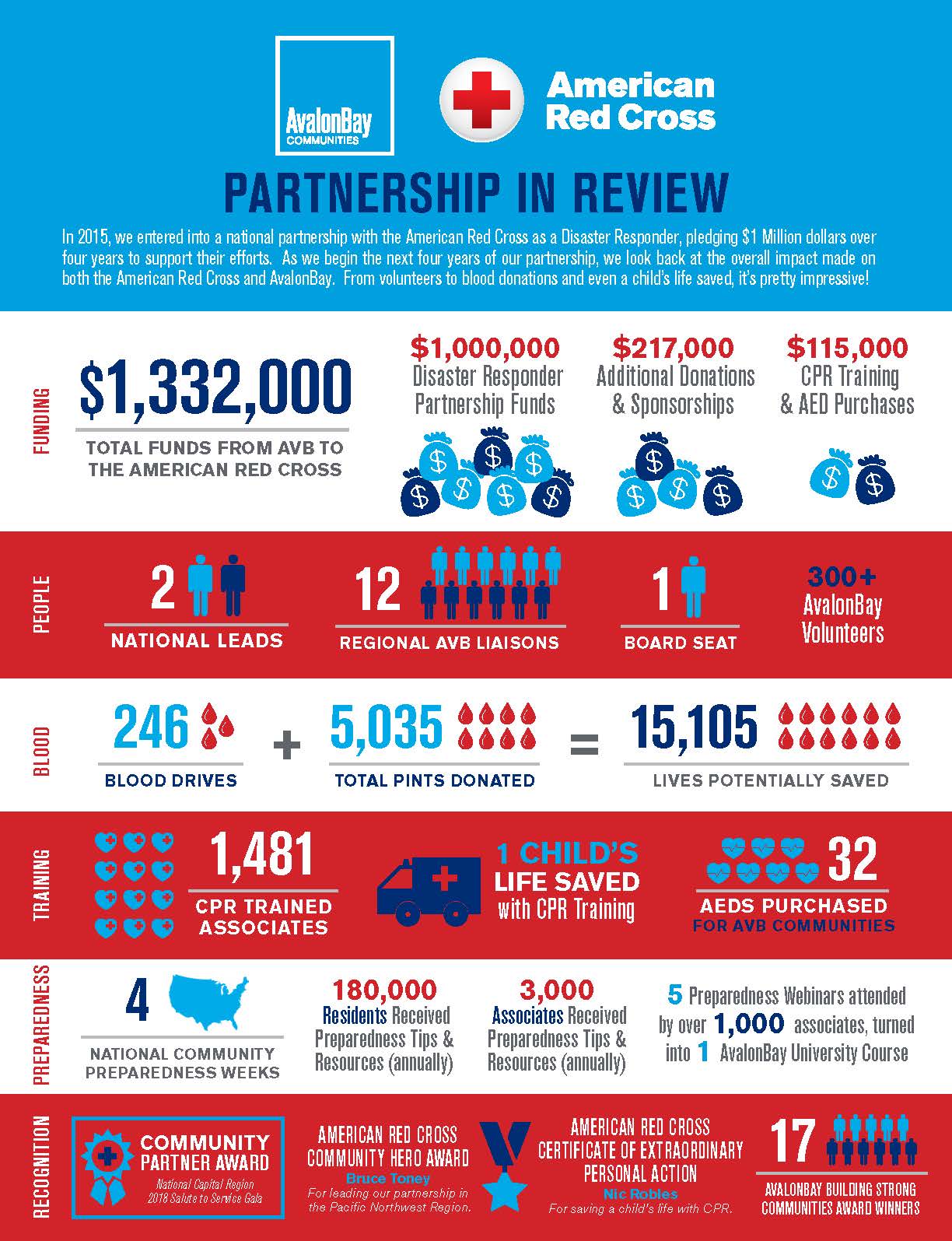 AvalonBay COMMUNITIES

American Red Cross

PARTNERSHIP IN REVIEW

In 2015, we entered into a national partnership with the American Red Cross as a Disaster Responder, pledging $1 Million dollars over four years to support their efforts. As we begin the next four years of our partnership, we look back at the overall impact made on both the American Red Cross and AvalonBay. From volunteers to blood donations and even a child's life saved, it's pretty impressive!

FUNDING

$1,332,000
TOTAL FUNDS FROM AVB TO THE AMERICAN RED CROSS

$1,000,000
Disaster Responder Partnership Funds

$217,000
Additional Donations & Sponsorships

$115,000
CPR Training & AED Purchases

PEOPLE

2
NATIONAL LEADS

12
REGIONAL AVB LIAISONS

1
BOARD SEAT

300+
AvalonBay Volunteers

BLOOD

246
BLOOD DRIVES

+

5,035
TOTAL PINTS DONATED

=

15,105
LIVES POTENTIALLY SAVED

TRAINING

1,481
CPR TRAINED ASSOCIATES

1 CHILD'S LIFE SAVED with CPR Training

32
AEDS PURCHASED FOR AVB COMMUNITIES

PREPAREDNESS

4
NATIONAL COMMUNITY PREPAREDNESS WEEKS

180,000
Residents Received Preparedness Tips & Resources (annually)

3,000
Associates Received Preparedness Tips & Resources (annually)

5 Preparedness Webinars attended by over 1,000 associates, turned into 1 AvalonBay University Course

RECOGNITION

COMMUNITY PARTNER AWARD
National Capital Region 2018 Salute to Service Gala

AMERICAN RED CROSS COMMUNITY HERO AWARD
Bruce Toney
For leading our partnership in the Pacific Northwest Region.

AMERICAN RED CROSS CERTIFICATE OF EXTRAORDINARY PERSONAL ACTION
Nic Robles
For saving a child's life with CPR.

17
AVALONBAY BUILDING STRONG COMMUNITIES AWARD WINNERS